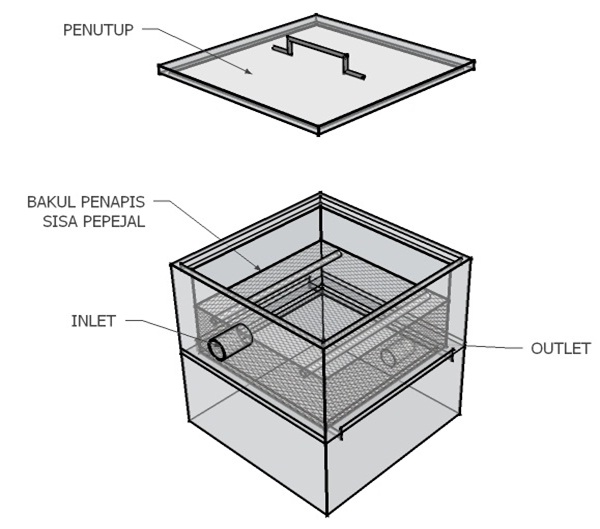 PENUTUP

BAKUL PENAPIS SISA PEPEJAL

INLET

OUTLET